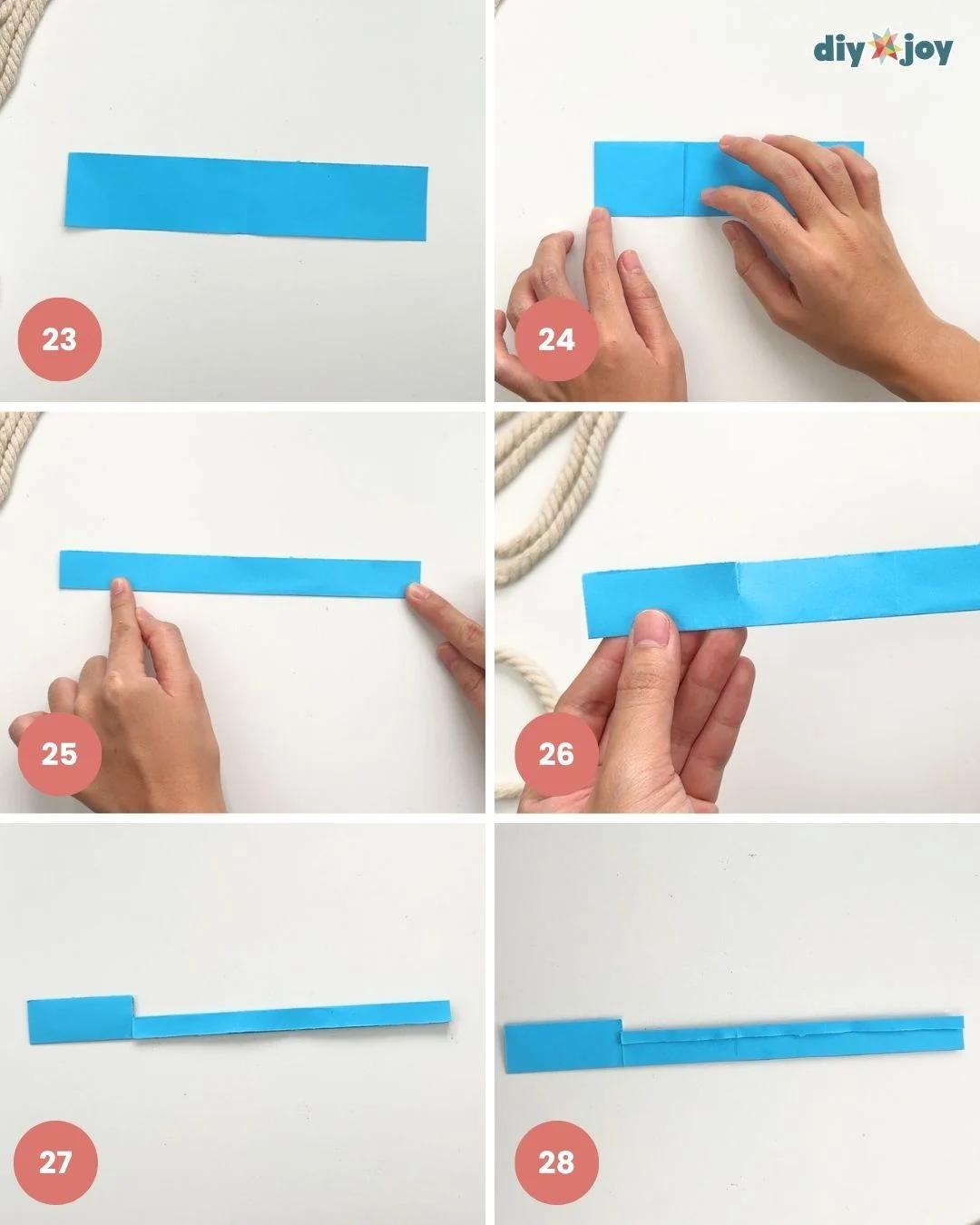 23

diy joy

24

25

26

27

28