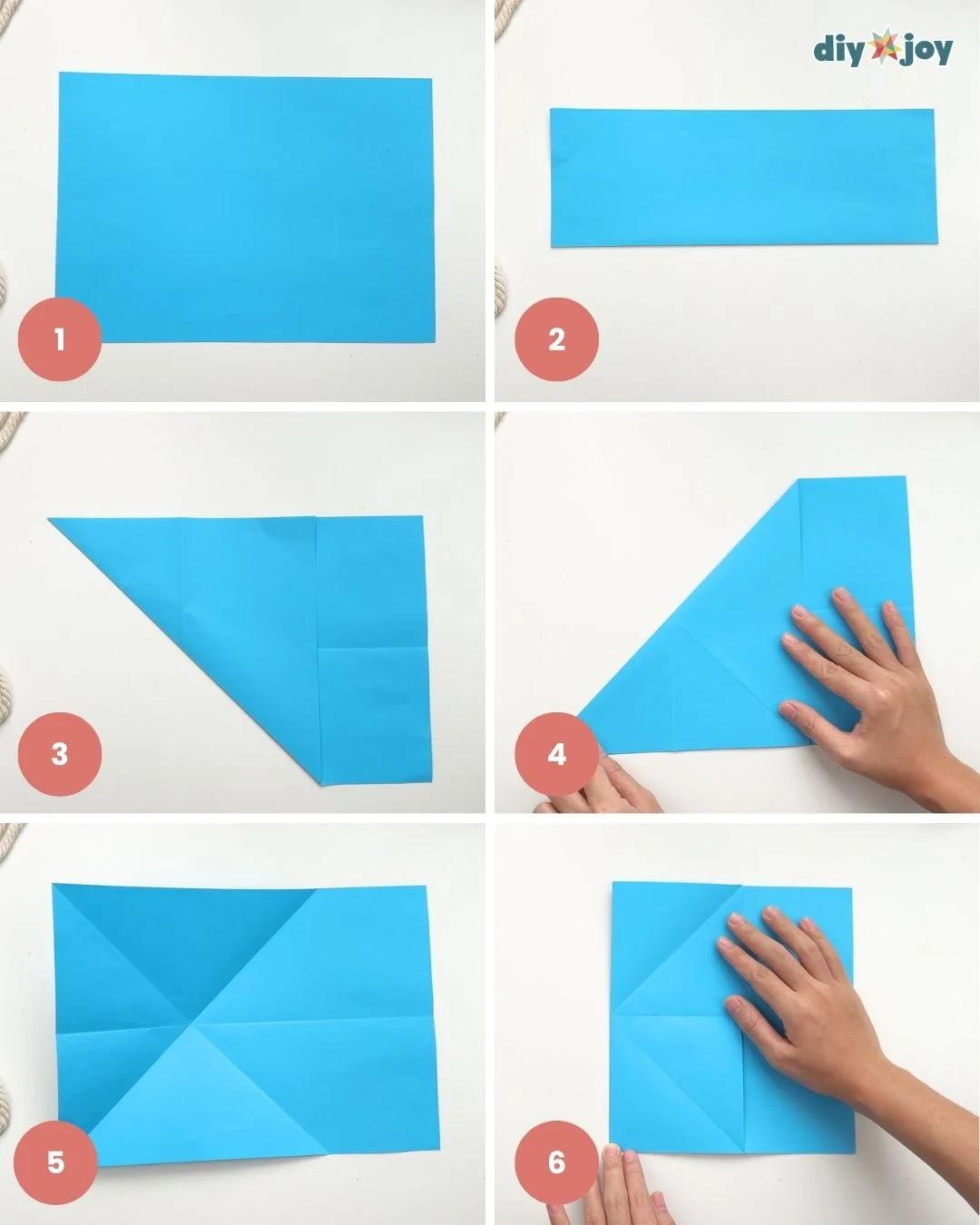 diy joy

1

2

3

4

5

6