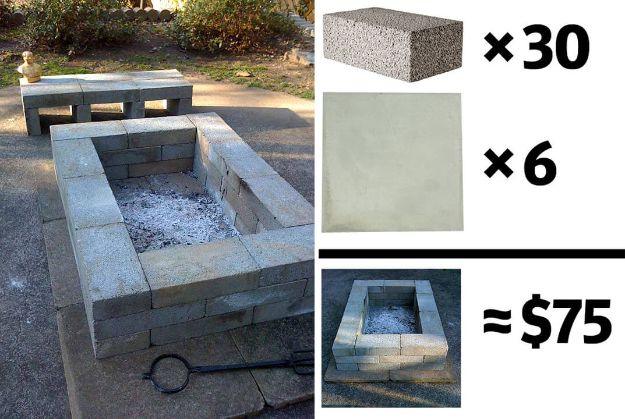 ×30

×6

≈$75